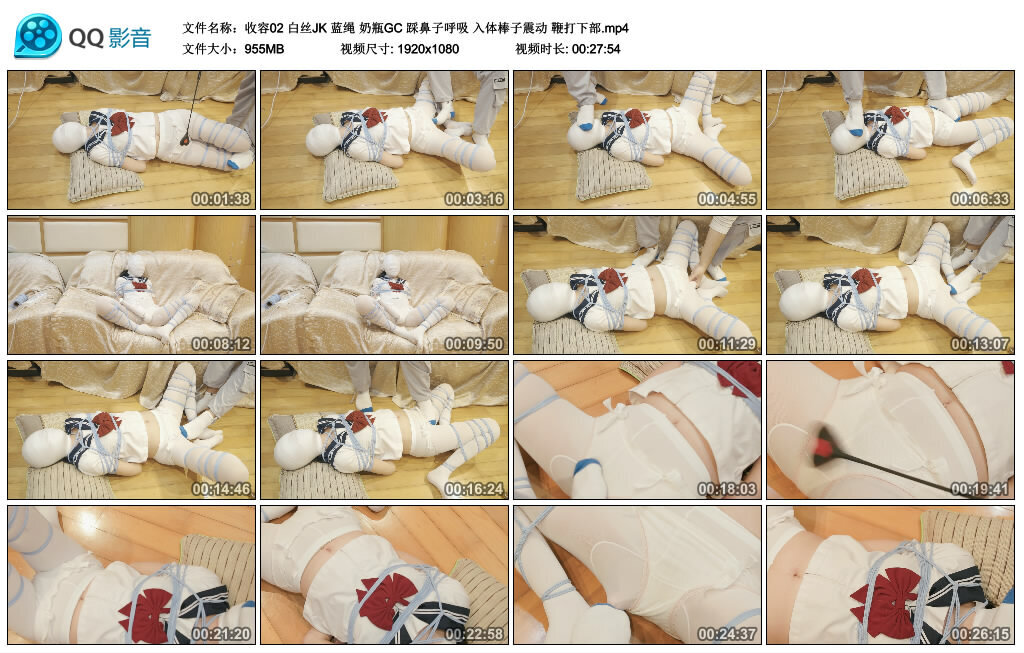 QQ影音

文件名称：收容02 白丝JK 蓝绳 奶瓶GC 踩鼻子呼吸 入体棒子震动 鞭打下部.mp4
文件大小：955MB 视频尺寸: 1920x1080 视频时长: 00:27:54

00:01:38
00:03:16
00:04:55
00:06:33
00:08:12
00:09:50
00:11:29
00:13:07
00:14:46
00:16:24
00:18:03
00:19:41
00:21:20
00:22:58
00:24:37
00:26:15