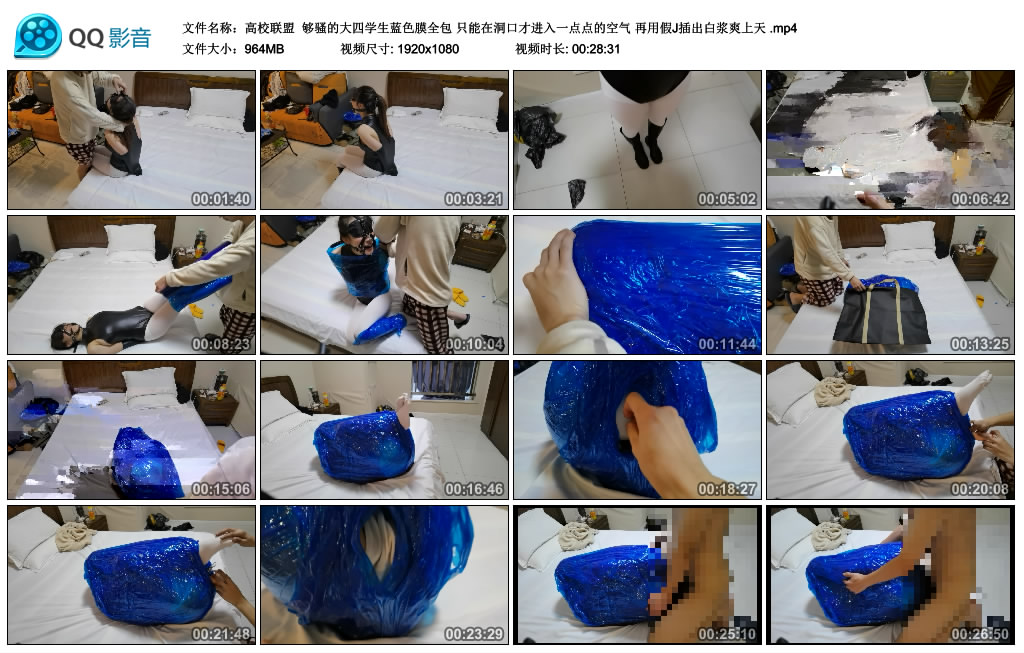 QQ影音

文件名称：高校联盟 够骚的大四学生蓝色膜全包 只能在洞口才进入一点点的空气 再用假J插出白浆爽上天 .mp4
文件大小：964MB 视频尺寸: 1920x1080 视频时长: 00:28:31

00:01:40
00:03:21
00:05:02
00:06:42
00:08:23
00:10:04
00:11:44
00:13:25
00:15:06
00:16:46
00:18:27
00:20:08
00:21:48
00:23:29
00:25:10
00:26:50