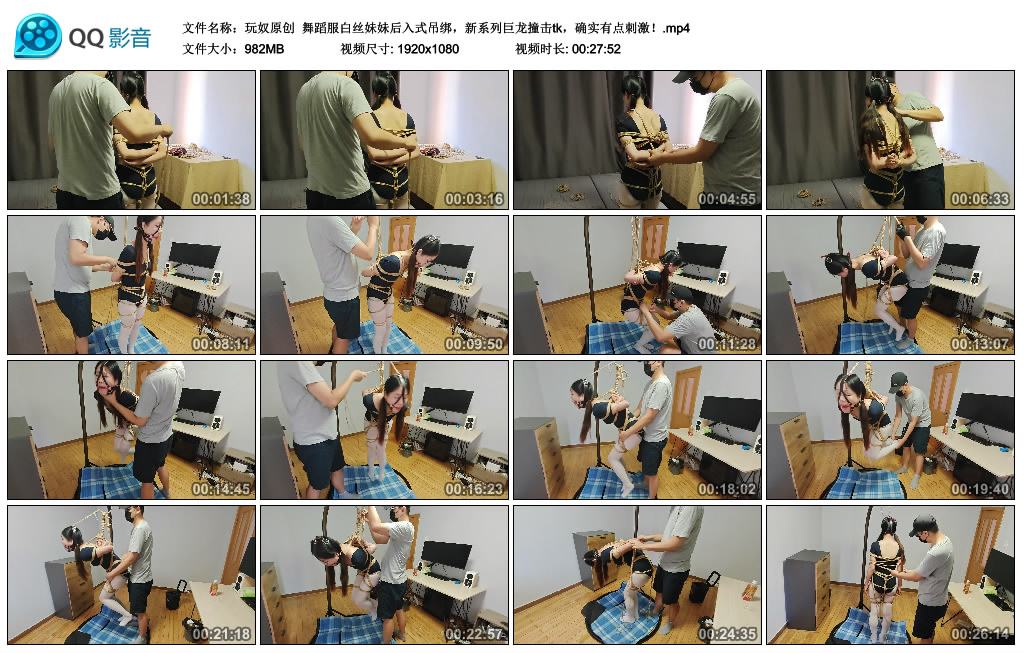 QQ影音

文件名称：玩奴原创 舞蹈服白丝妹妹后入式吊绑，新系列巨龙撞击tk，确实有点刺激！.mp4
文件大小：982MB 视频尺寸: 1920x1080 视频时长: 00:27:52

00:01:38
00:03:16
00:04:55
00:06:33
00:08:11
00:09:50
00:11:28
00:13:07
00:14:45
00:16:23
00:18:02
00:19:40
00:21:18
00:22:57
00:24:35
00:26:14