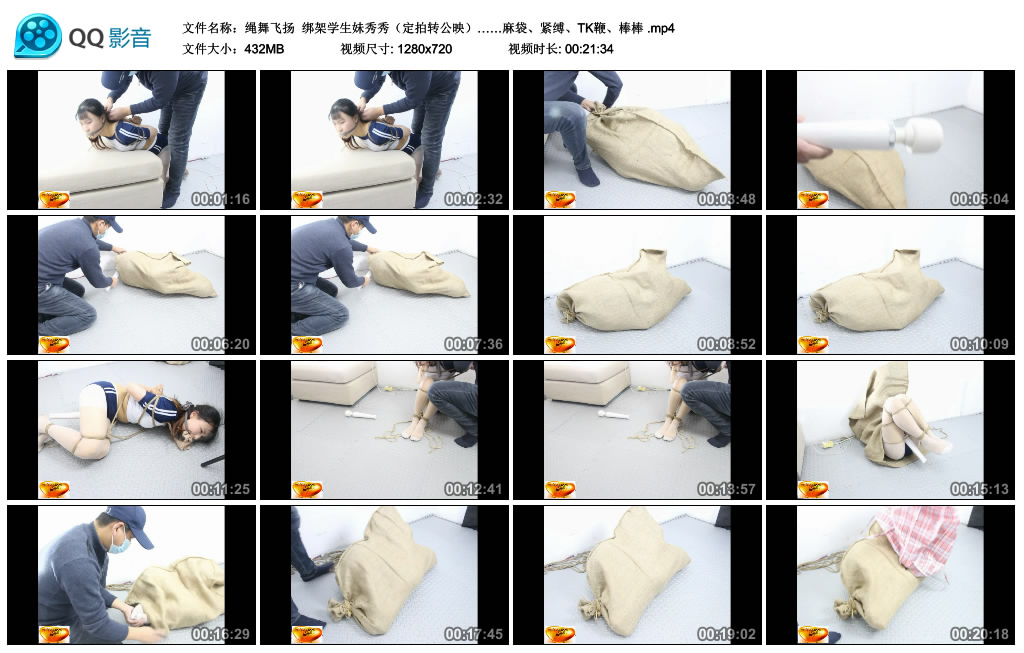 QQ影音

文件名称：绳舞飞扬 绑架学生妹秀秀（定拍转公映）……麻袋、紧缚、TK鞭、棒棒 .mp4
文件大小：432MB 视频尺寸: 1280x720 视频时长: 00:21:34

00:01:16
00:02:32
00:03:48
00:05:04
00:06:20
00:07:36
00:08:52
00:10:09
00:11:25
00:12:41
00:13:57
00:15:13
00:16:29
00:17:45
00:19:02
00:20:18