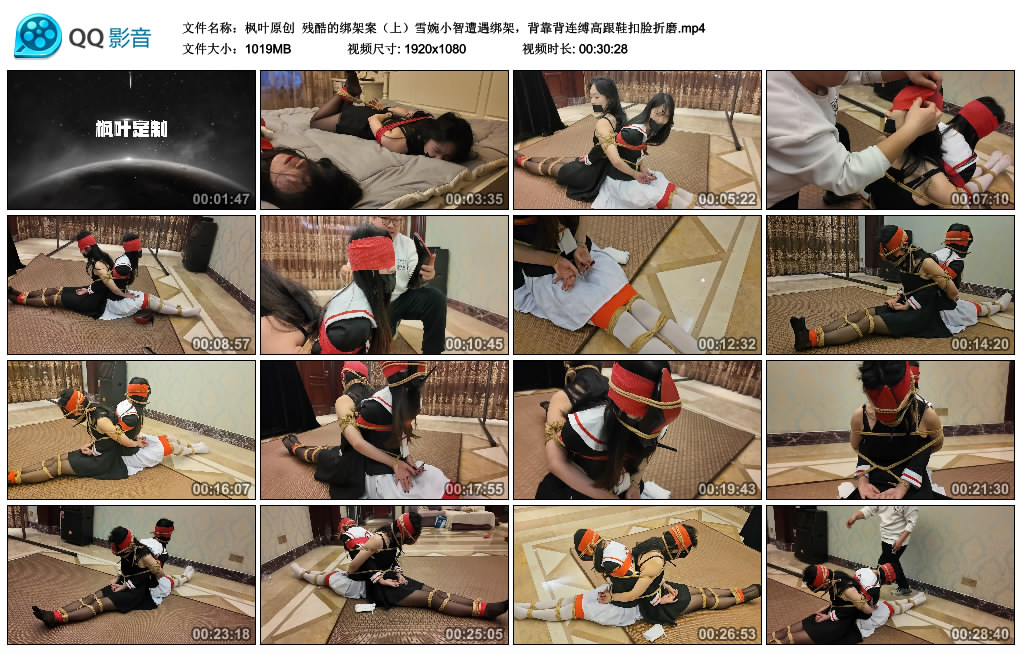 QQ影音

文件名称：枫叶原创 残酷的绑架案（上）雪婉小智遭遇绑架，背靠背连缚高跟鞋扣脸折磨.mp4
文件大小：1019MB 视频尺寸: 1920x1080 视频时长: 00:30:28

枫叶定制
00:01:47
00:03:35
00:05:22
00:07:10
00:08:57
00:10:45
00:12:32
00:14:20
00:16:07
00:17:55
00:19:43
00:21:30
00:23:18
00:25:05
00:26:53
00:28:40