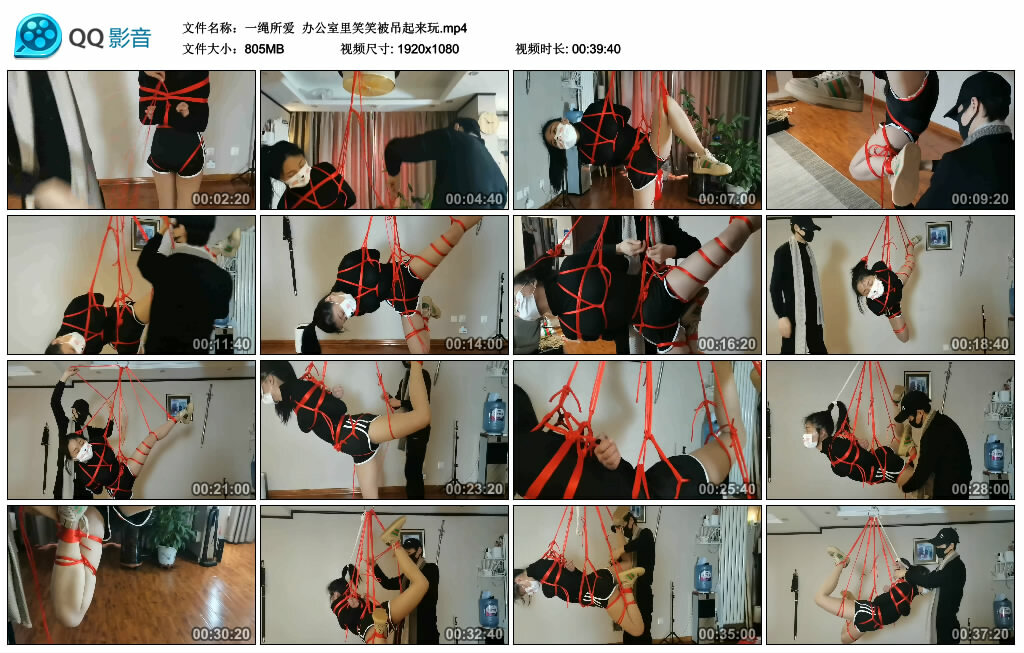 QQ影音

文件名称：一绳所爱 办公室里笑笑被吊起来玩.mp4
文件大小：805MB 视频尺寸: 1920x1080 视频时长: 00:39:40

00:02:20
00:04:40
00:07:00
00:09:20
00:11:40
00:14:00
00:16:20
00:18:40
00:21:00
00:23:20
00:25:40
00:28:00
00:30:20
00:32:40
00:35:00
00:37:20