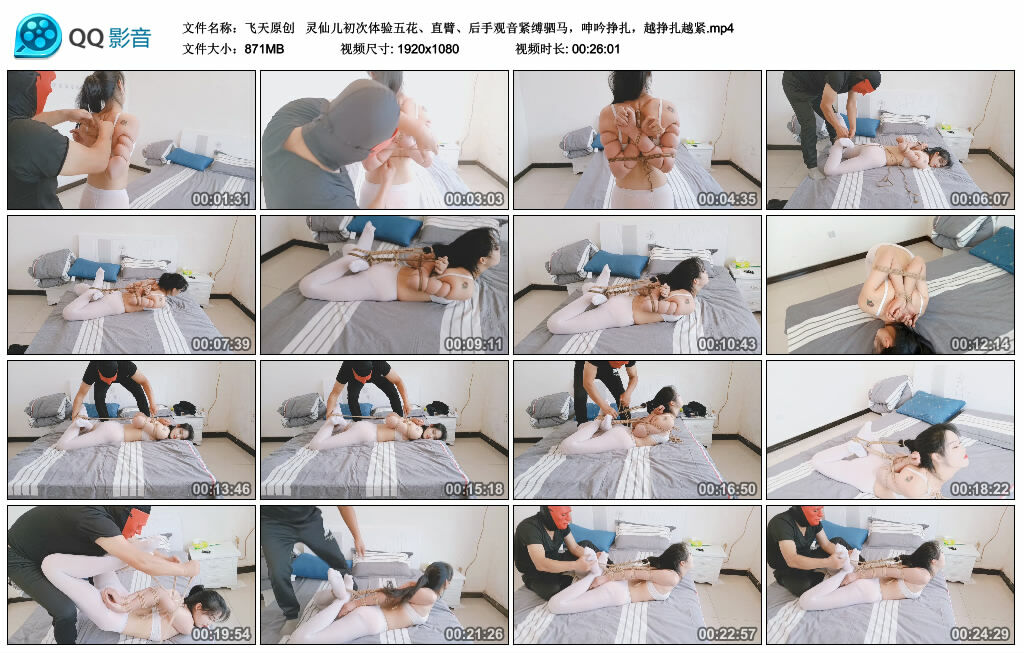 QQ影音

文件名称：飞天原创 灵仙儿初次体验五花、直臂、后手观音紧缚驷马，呻吟挣扎，越挣扎越紧.mp4
文件大小：871MB 视频尺寸：1920x1080 视频时长：00:26:01

00:01:31
00:03:03
00:04:35
00:06:07
00:07:39
00:09:11
00:10:43
00:12:14
00:13:46
00:15:18
00:16:50
00:18:22
00:19:54
00:21:26
00:22:57
00:24:29