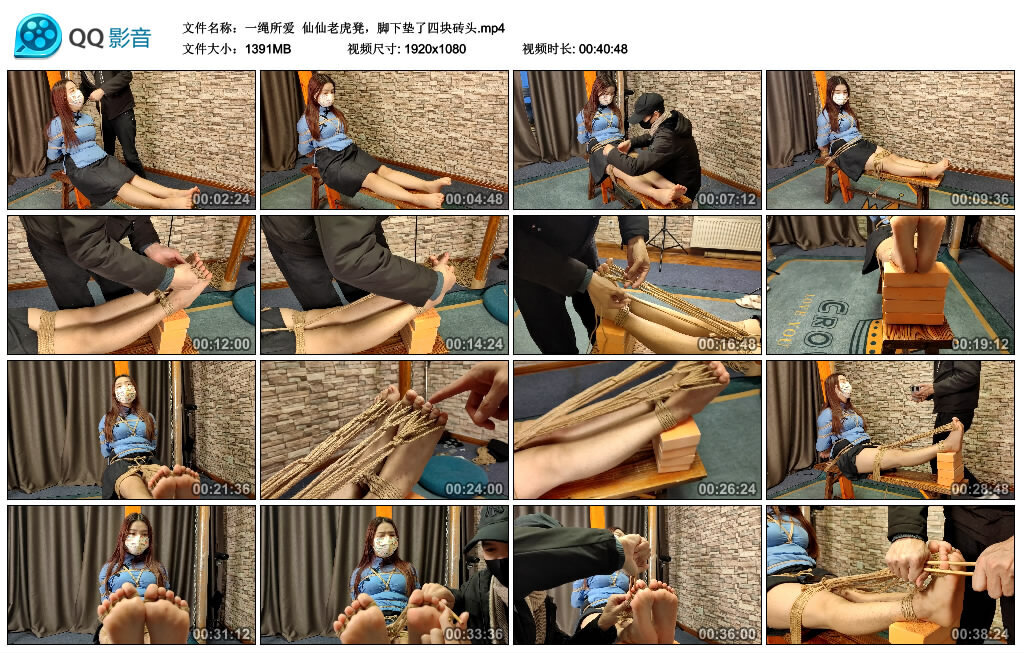 QQ影音

文件名称：一绳所爱 仙仙老虎凳，脚下垫了四块砖头.mp4
文件大小：1391MB 视频尺寸: 1920x1080 视频时长: 00:40:48

00:02:24
00:04:48
00:07:12
00:09:36
00:12:00
00:14:24
00:16:48
00:19:12
00:21:36
00:24:00
00:26:24
00:28:48
00:31:12
00:33:36
00:36:00
00:38:24