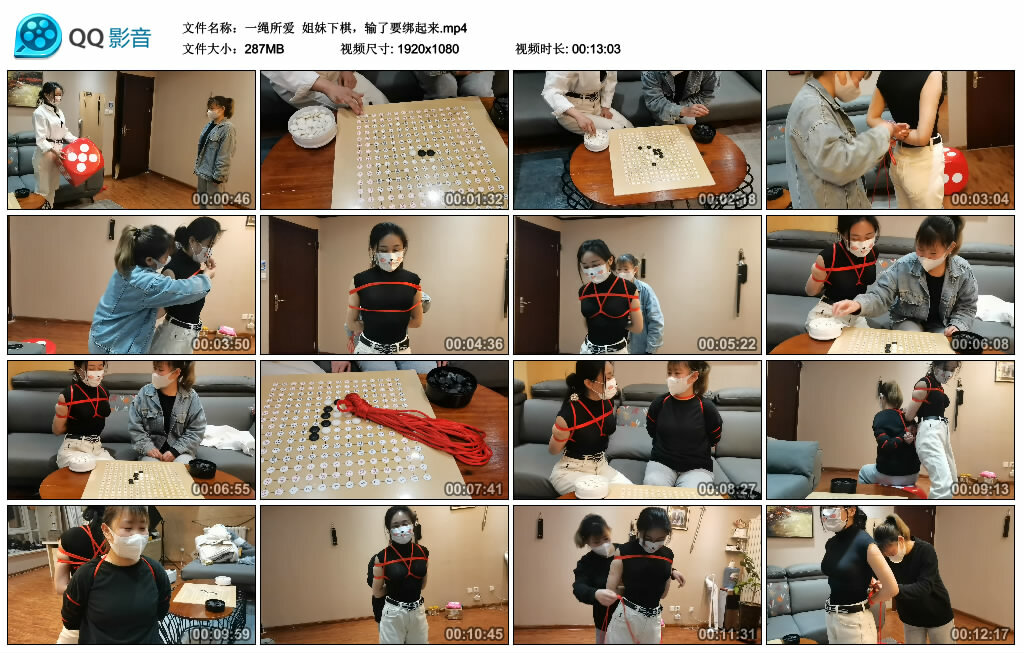 QQ影音

文件名称：一绳所爱 姐妹下棋，输了要绑起来.mp4
文件大小：287MB 视频尺寸: 1920x1080 视频时长: 00:13:03

00:00:46
00:01:32
00:02:18
00:03:04
00:03:50
00:04:36
00:05:22
00:06:08
00:06:55
00:07:41
00:08:27
00:09:13
00:09:59
00:10:45
00:11:31
00:12:17