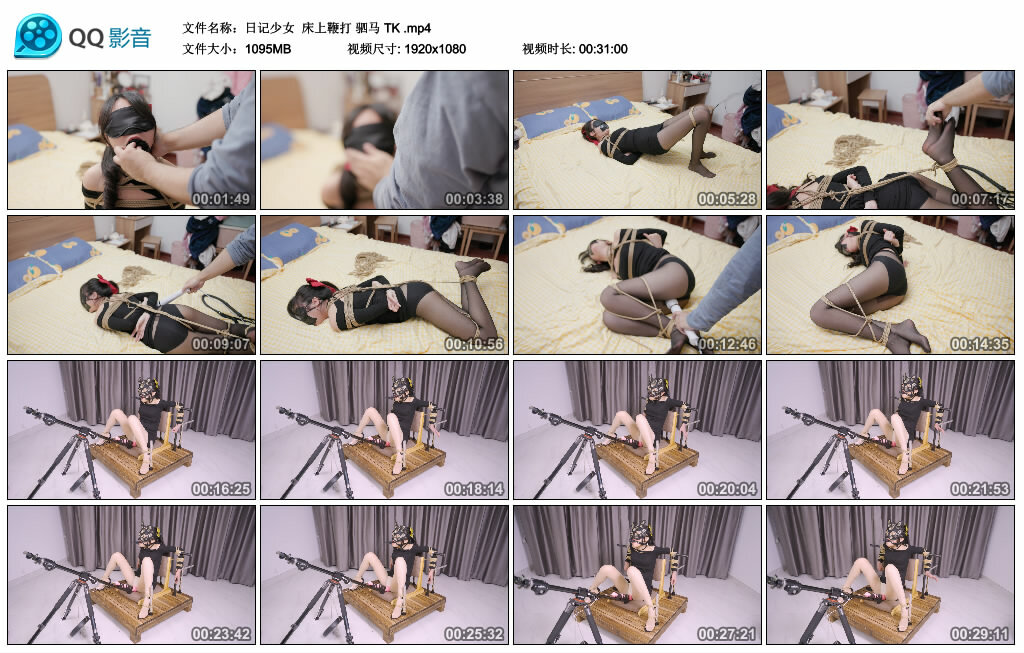 QQ影音

文件名称：日记少女 床上鞭打 驷马 TK .mp4
文件大小：1095MB 视频尺寸: 1920x1080 视频时长: 00:31:00

00:01:49
00:03:38
00:05:28
00:07:17
00:09:07
00:10:56
00:12:46
00:14:35
00:16:25
00:18:14
00:20:04
00:21:53
00:23:42
00:25:32
00:27:21
00:29:11